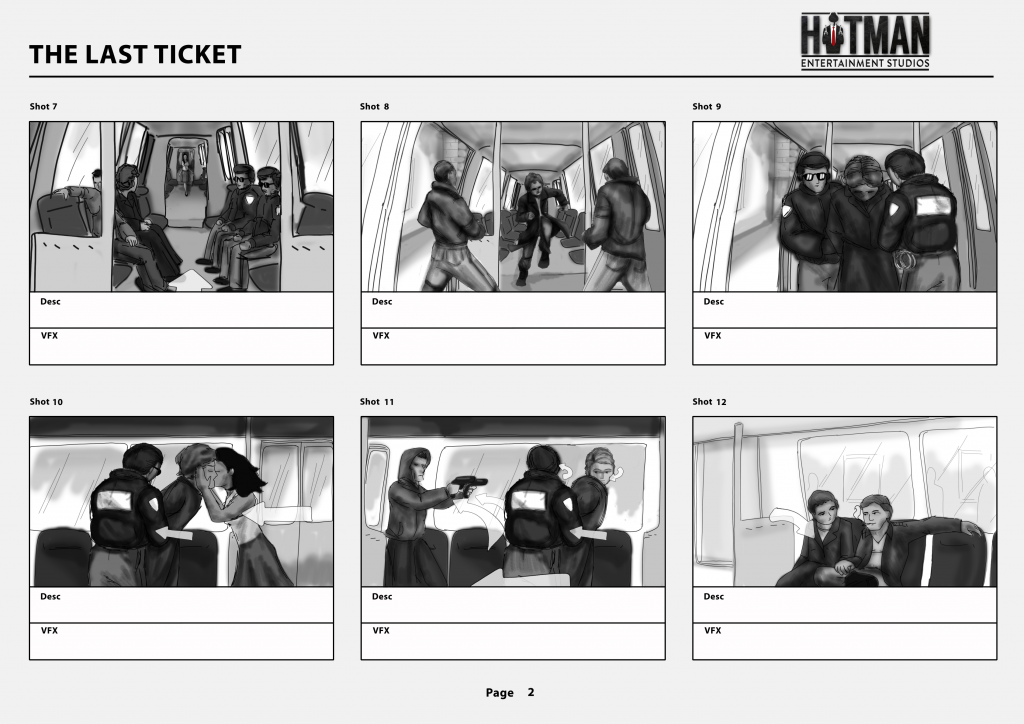 THE LAST TICKET

HITMAN
ENTERTAINMENT STUDIOS

Shot 7

Desc

VFX

Shot 8

Desc

VFX

Shot 9

Desc

VFX

Shot 10

Desc

VFX

Shot 11

Desc

VFX

Shot 12

Desc

VFX

Page 2