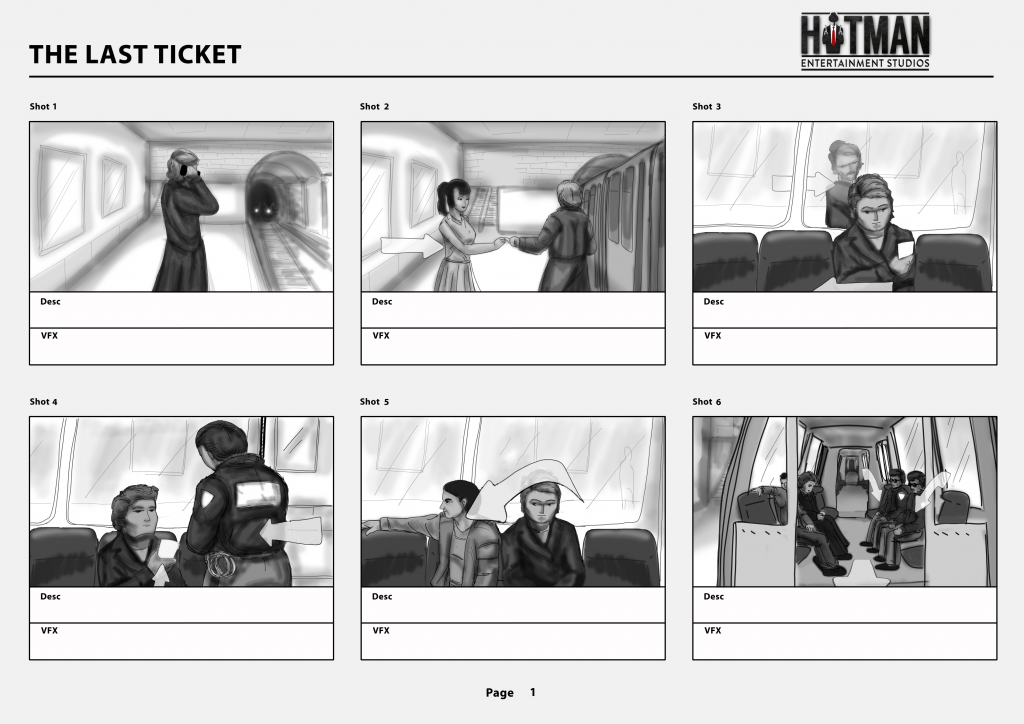 THE LAST TICKET

HITMAN
ENTERTAINMENT STUDIOS

Shot 1

Desc

VFX

Shot 2

Desc

VFX

Shot 3

Desc

VFX

Shot 4

Desc

VFX

Shot 5

Desc

VFX

Shot 6

Desc

VFX

Page 1