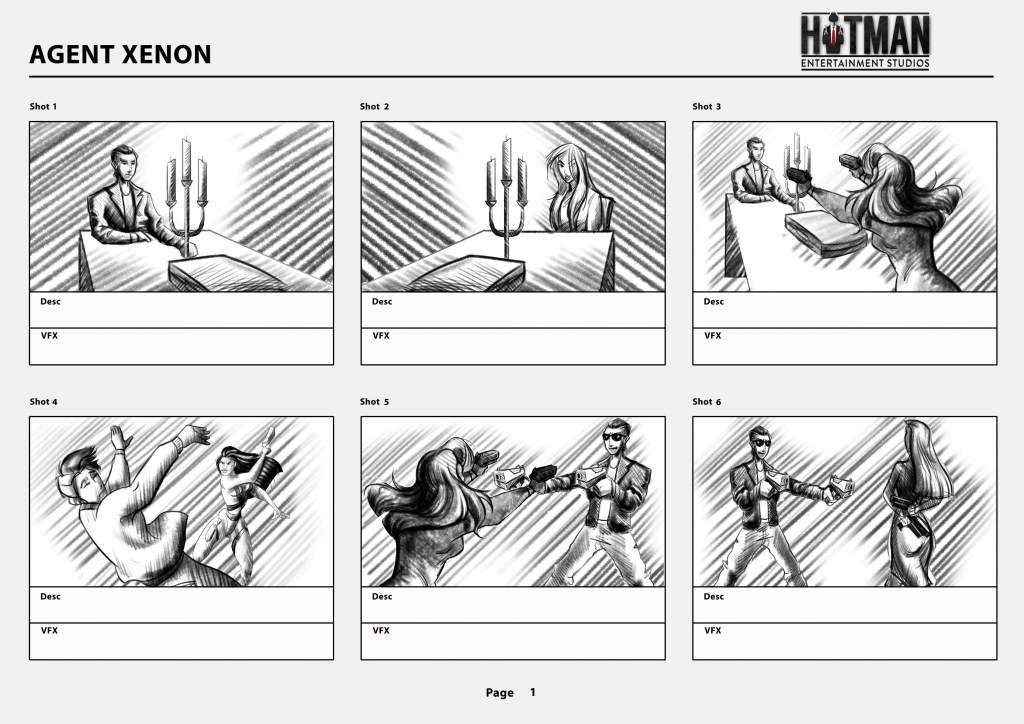 AGENT XENON

HITMAN
ENTERTAINMENT STUDIOS

Shot 1

Desc

VFX

Shot 2

Desc

VFX

Shot 3

Desc

VFX

Shot 4

Desc

VFX

Shot 5

Desc

VFX

Shot 6

Desc

VFX

Page 1